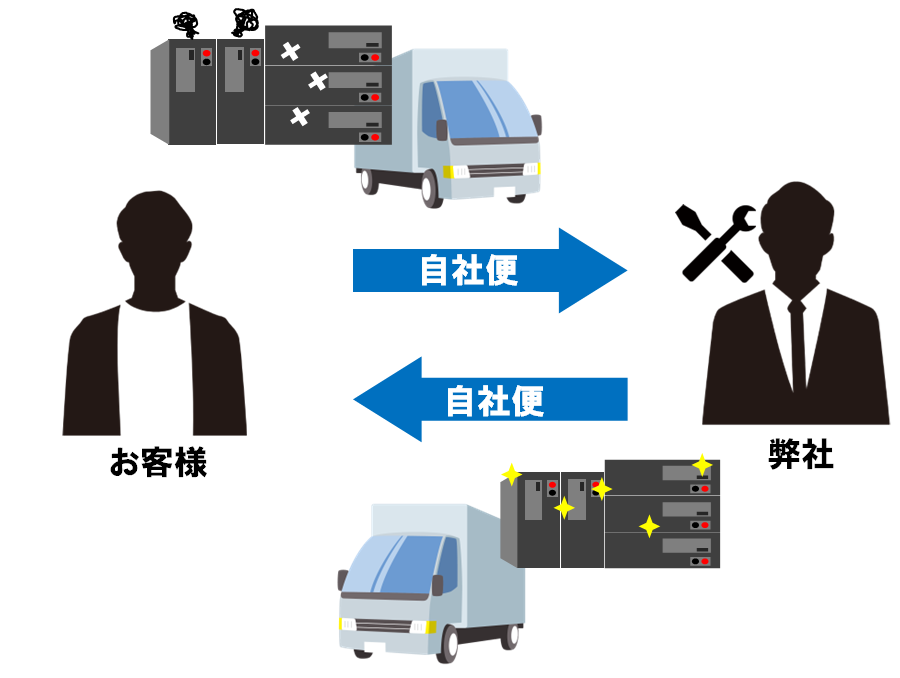 自社便

自社便

お客様

弊社